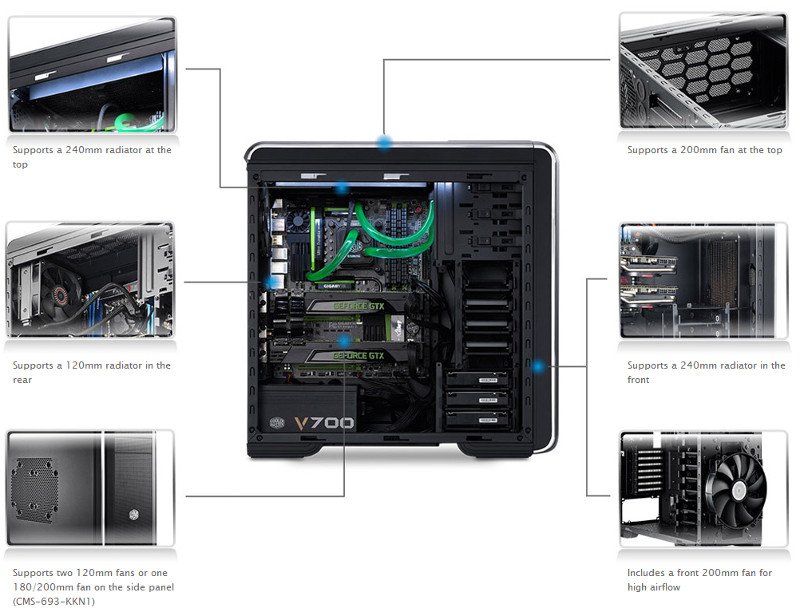 Supports a 240mm radiator at the top

Supports a 120mm radiator in the rear

Supports two 120mm fans or one 180/200mm fan on the side panel (CMS-693-KKN1)

GEFORCE GTX

GEFORCE GTX

V700

Supports a 200mm fan at the top

Supports a 240mm radiator in the front

Includes a front 200mm fan for high airflow